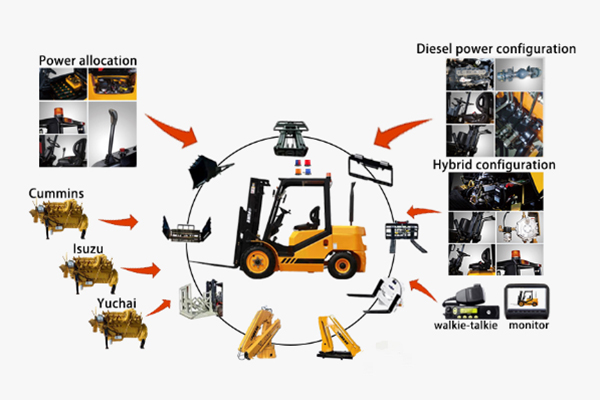 Power allocation

Cummins

Isuzu

Yuchai

Diesel power configuration

Hybrid configuration

walkie-talkie

monitor