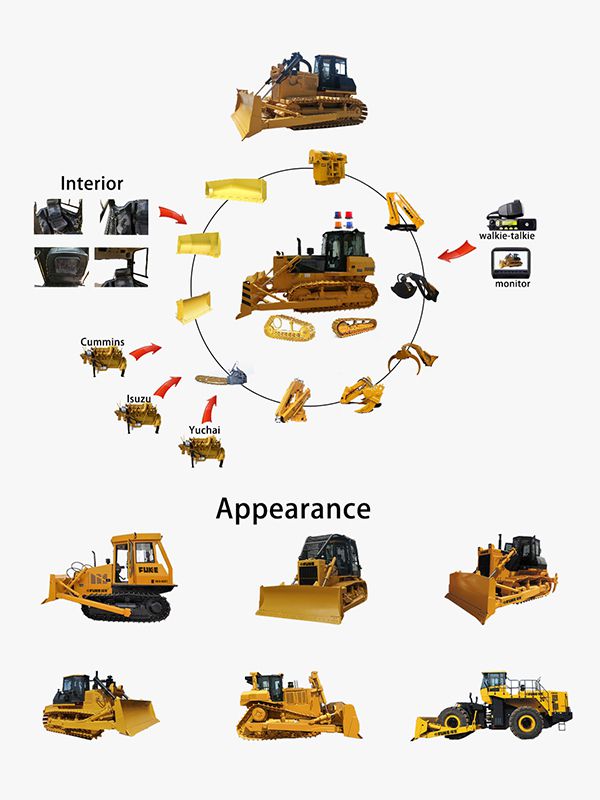 Interior

walkie-talkie

monitor

Cummins

Isuzu

Yuchai

Appearance

FUKE